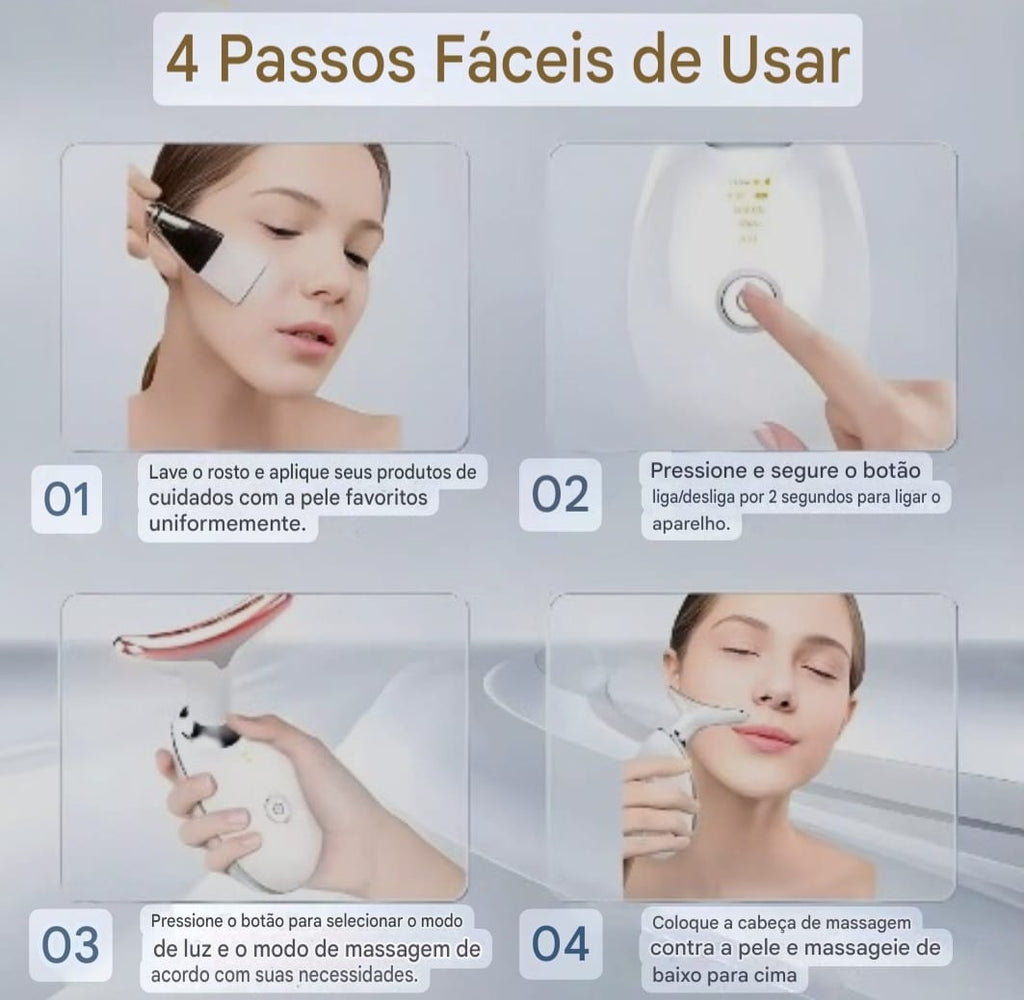 4 Passos Fáceis de Usar

01

Lave o rosto e aplique seus produtos de cuidados com a pele favoritos uniformemente.

02

Pressione e segure o botão liga/desliga por 2 segundos para ligar o aparelho.

03

Pressione o botão para selecionar o modo de luz e o modo de massagem de acordo com suas necessidades.

04

Coloque a cabeça de massagem contra a pele e massageie de baixo para cima