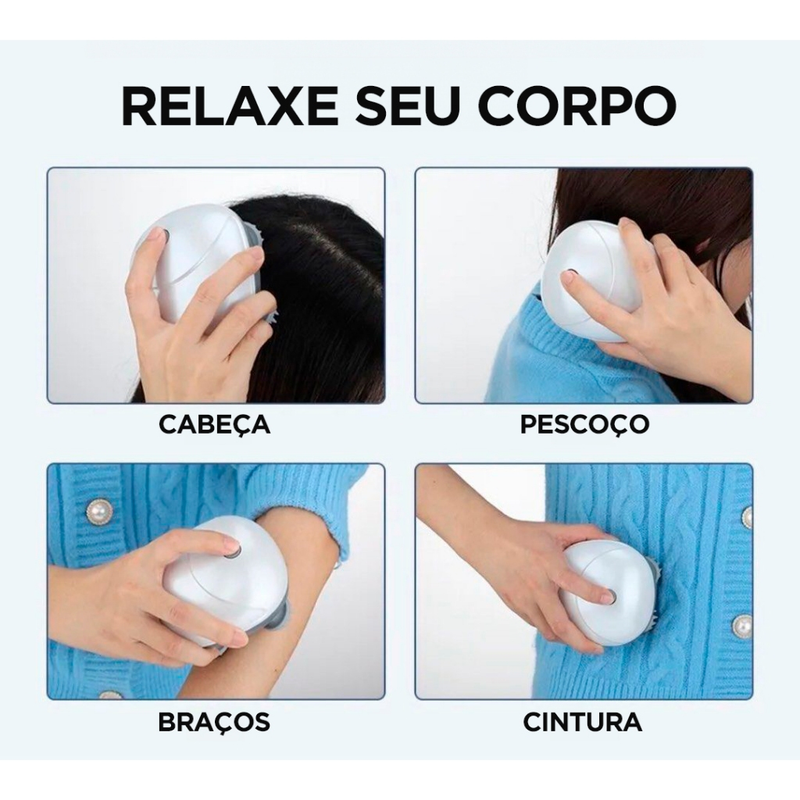 RELAXE SEU CORPO

CABEÇA

PESCOÇO

BRAÇOS

CINTURA